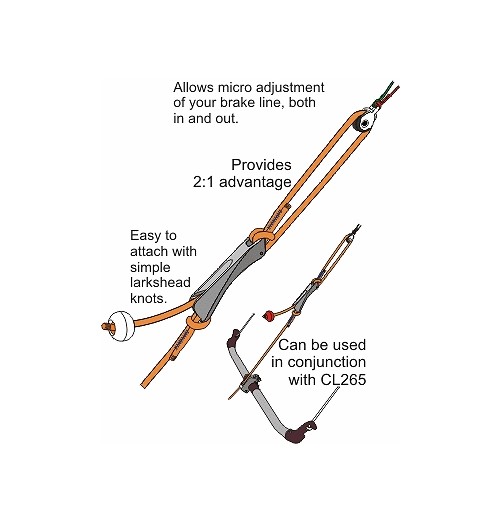 Allows micro adjustment of your brake line, both in and out.

Provides 2:1 advantage

Easy to attach with simple larkshead knots.

Can be used in conjunction with CL265